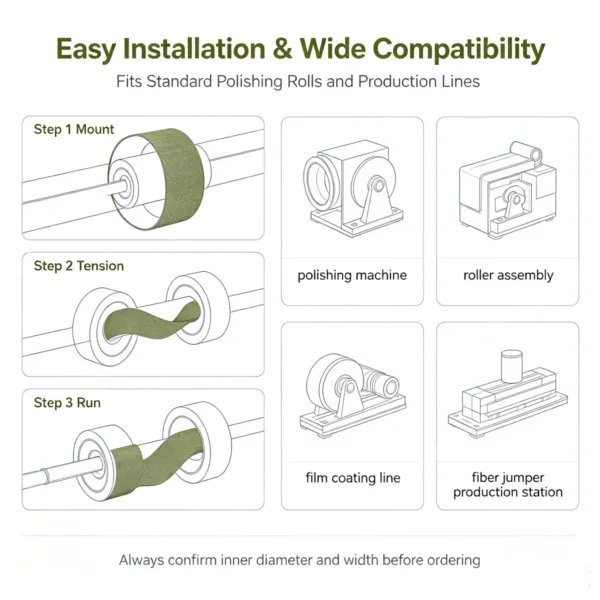 Easy Installation & Wide Compatibility

Fits Standard Polishing Rolls and Production Lines

Step 1 Mount

Step 2 Tension

Step 3 Run

polishing machine

roller assembly

film coating line

fiber jumper production station

Always confirm inner diameter and width before ordering