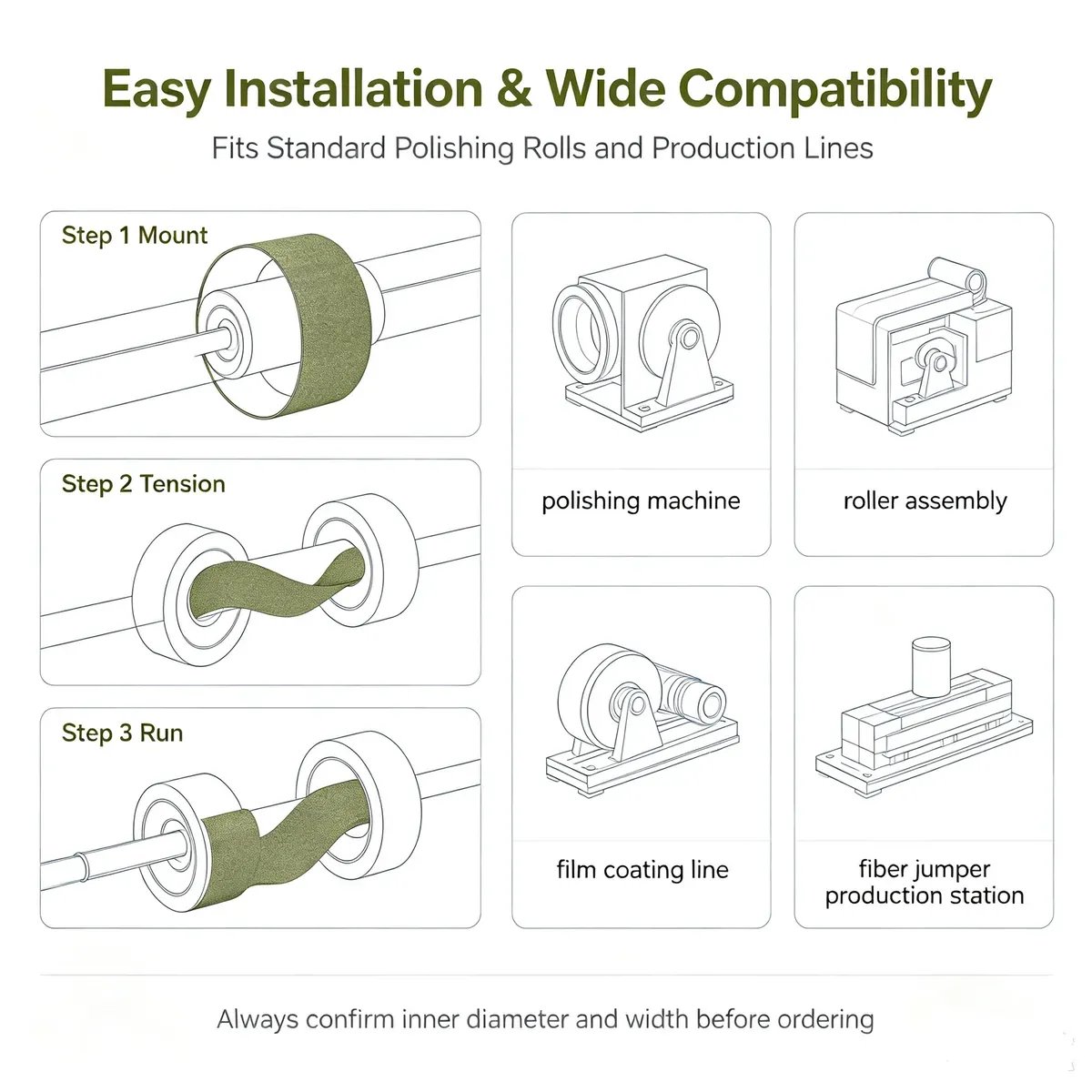 Easy Installation & Wide Compatibility

Fits Standard Polishing Rolls and Production Lines

Step 1 Mount

Step 2 Tension

Step 3 Run

polishing machine

roller assembly

film coating line

fiber jumper production station

Always confirm inner diameter and width before ordering