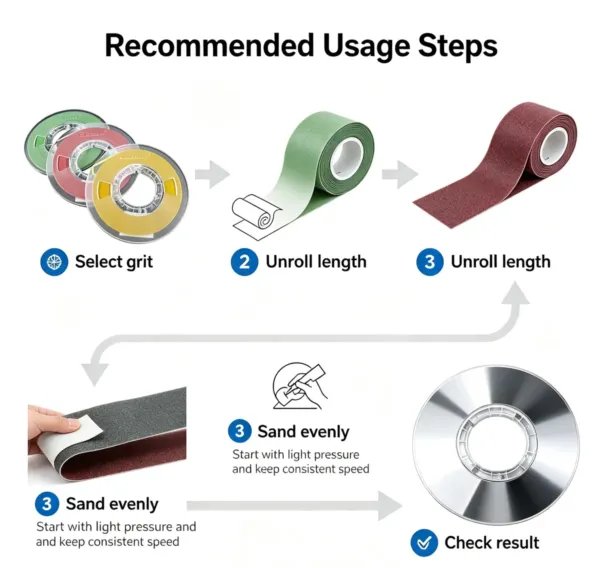 Recommended Usage Steps

Select grit

2 Unroll length

3 Unroll length

3 Sand evenly

Start with light pressure and keep consistent speed

3 Sand evenly

Start with light pressure and and keep consistent speed

Check result